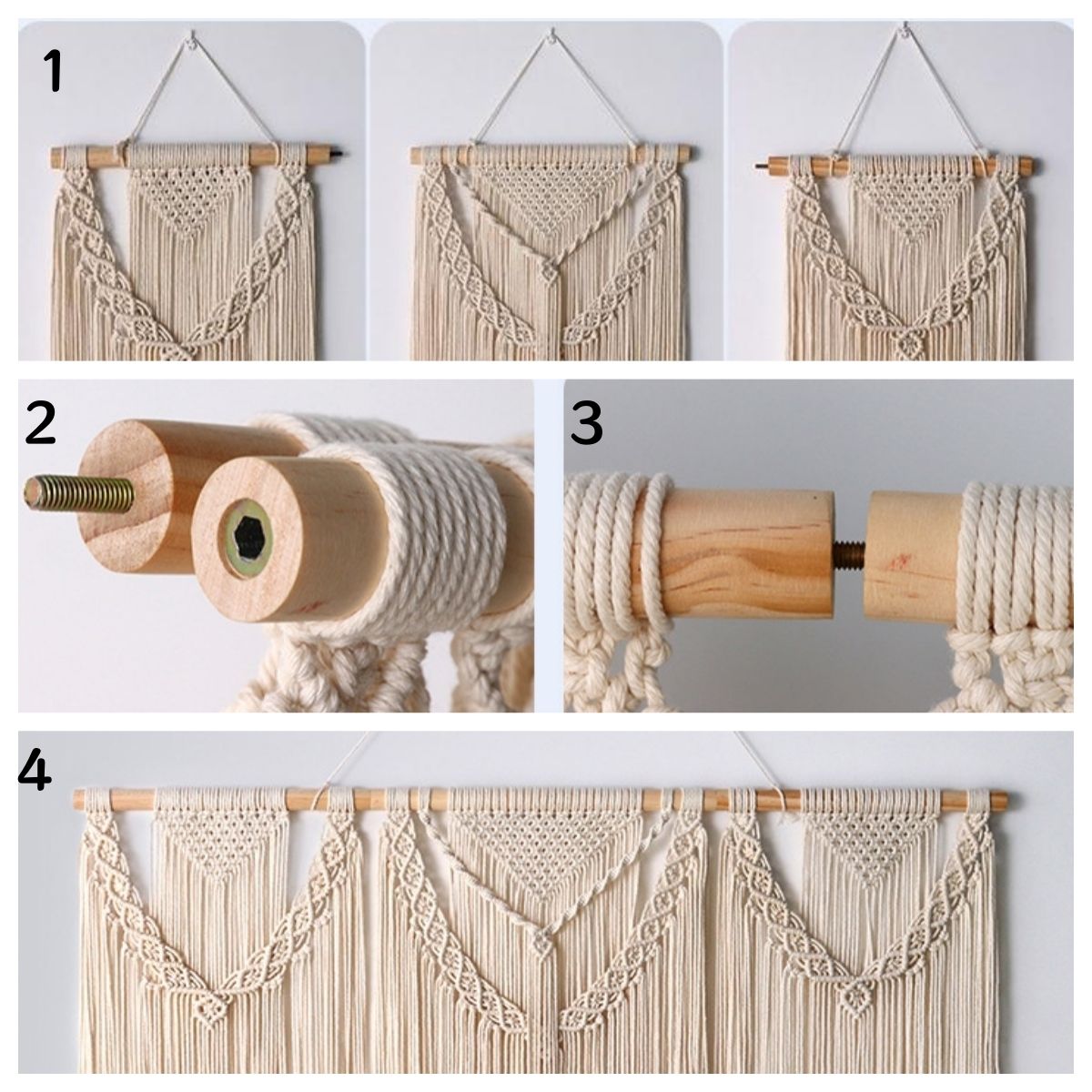 1

2

3

4